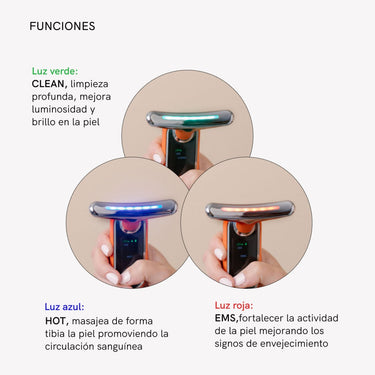 FUNCIONES

Luz verde:
CLEAN, limpieza profunda, mejora luminosidad y brillo en la piel

Luz azul:
HOT, masajea de forma tibia la piel promoviendo la circulación sanguínea

Luz roja:
EMS,fortalecer la actividad de la piel mejorando los signos de envejecimiento