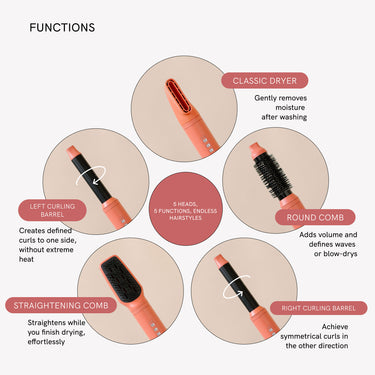 FUNCTIONS

CLASSIC DRYER

Gently removes moisture after washing

LEFT CURLING BARREL

Creates defined curls to one side, without extreme heat

5 HEADS, 5 FUNCTIONS, ENDLESS HAIRSTYLES

ROUND COMB

Adds volume and defines waves or blow-drys

STRAIGHTENING COMB

Straightens while you finish drying, effortlessly

RIGHT CURLING BARREL

Achieve symmetrical curls in the other direction