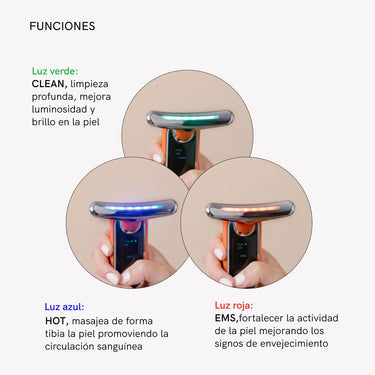 FUNCIONES

Luz verde:
CLEAN, limpieza profunda, mejora luminosidad y brillo en la piel

Luz azul:
HOT, masajea de forma tibia la piel promoviendo la circulación sanguínea

Luz roja:
EMS,fortalecer la actividad de la piel mejorando los signos de envejecimiento