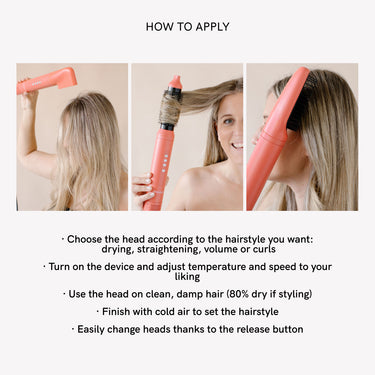 HOW TO APPLY

· Choose the head according to the hairstyle you want: drying, straightening, volume or curls

· Turn on the device and adjust temperature and speed to your liking

· Use the head on clean, damp hair (80% dry if styling)

· Finish with cold air to set the hairstyle

· Easily change heads thanks to the release button